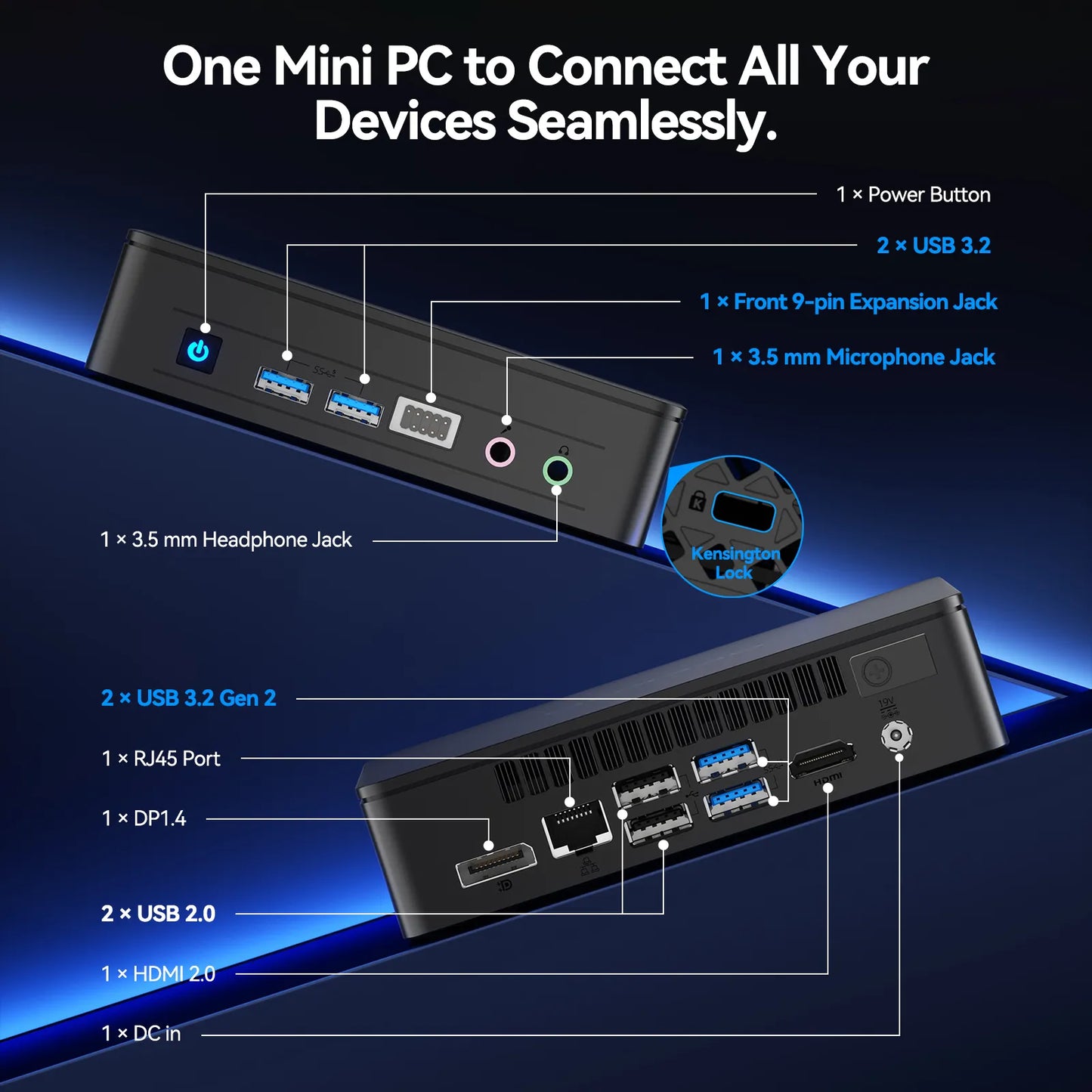 One Mini PC to Connect All Your Devices Seamlessly.

1 × Power Button

2 × USB 3.2

1 × Front 9-pin Expansion Jack

1 × 3.5 mm Microphone Jack

1 × 3.5 mm Headphone Jack

Kensington Lock

2 × USB 3.2 Gen 2

1 × RJ45 Port

1 × DP1.4

2 × USB 2.0

1 × HDMI 2.0

1 × DC in

19V

HDMI